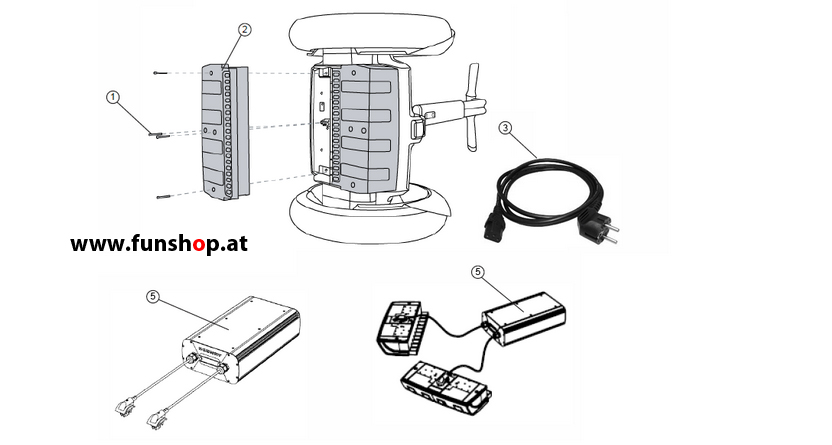 2

1

3

www.funshop.at

5

5