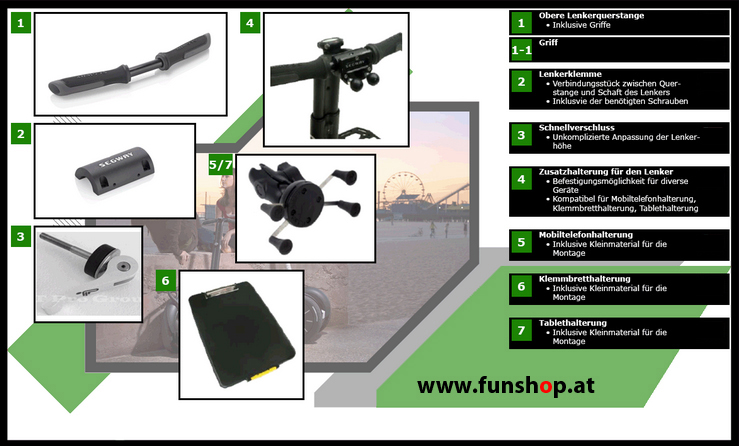 1

4

2

SEGWAY

5/7

3

6

1 Obere Lenkerquerstange
• Inklusive Griffe

1-1 Griff

2 Lenkerklemme
• Verbindungsstück zwischen Querstange und Schaft des Lenkers
• Inklusvie der benötigten Schrauben

3 Schnellverschluss
• Unkomplizierte Anpassung der Lenkerhöhe

4 Zusatzhalterung für den Lenker
• Befestigungsmöglichkeit für diverse Geräte
• Kompatibel für Mobiltelefonhalterung, Klemmbretthalterung, Tablethalterung

5 Mobiltelefonhalterung
• Inklusive Kleinmaterial für die Montage

6 Klemmbretthalterung
• Inklusive Kleinmaterial für die Montage

7 Tablethalterung
• Inklusive Kleinmaterial für die Montage

www.funshop.at